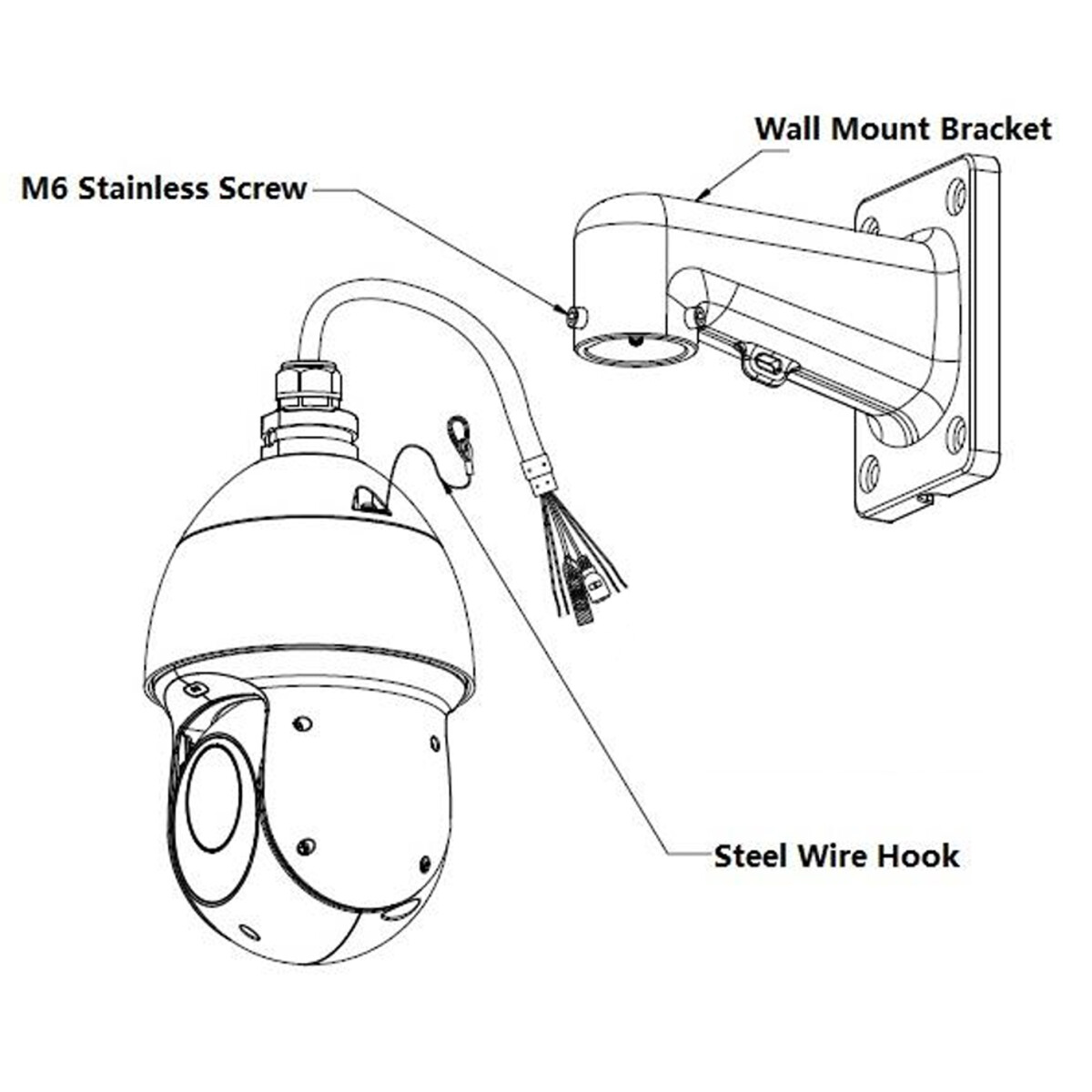 Wall Mount Bracket

M6 Stainless Screw

Steel Wire Hook