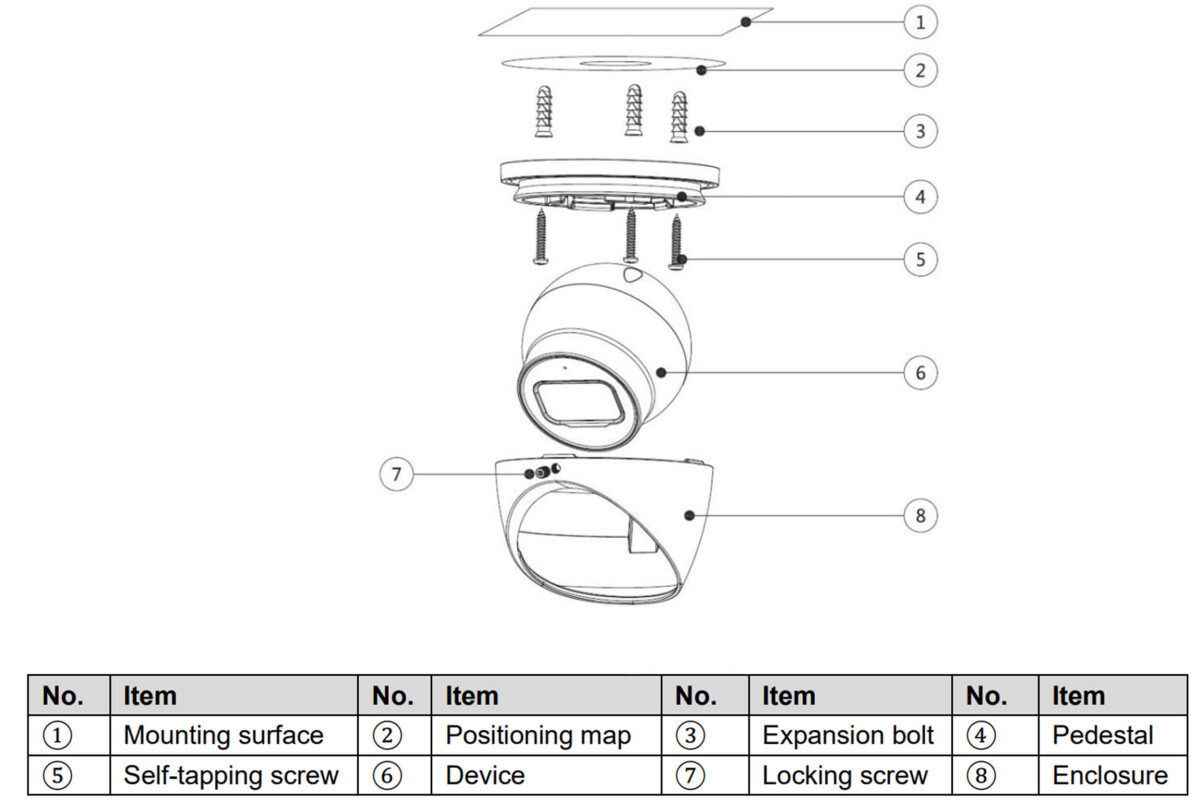 1
2
3
4
5
6
7
8

| No. | Item | No. | Item | No. | Item | No. | Item |
|---|---|---|---|---|---|---|---|
| ① | Mounting surface | ② | Positioning map | ③ | Expansion bolt | ④ | Pedestal |
| ⑤ | Self-tapping screw | ⑥ | Device | ⑦ | Locking screw | ⑧ | Enclosure |