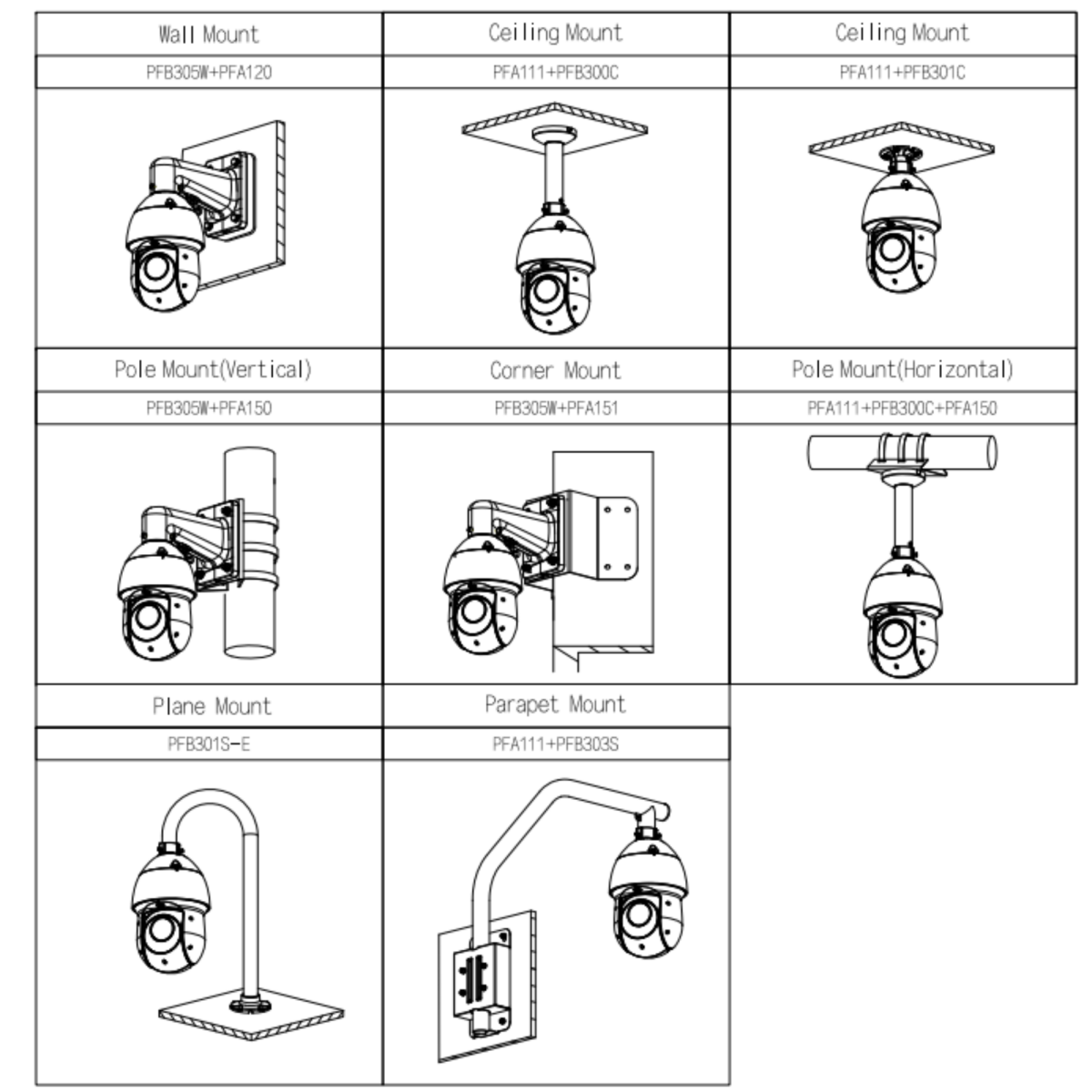 | Wall Mount | Ceiling Mount | Ceiling Mount |
|---|---|---|
| PFB305W+PFA120 | PFA111+PFB300C | PFA111+PFB301C |
| Pole Mount(Vertical) | Corner Mount | Pole Mount(Horizontal) |
| PFB305W+PFA150 | PFB305W+PFA151 | PFA111+PFB300C+PFA150 |
| Plane Mount | Parapet Mount | |
| PFB301S-E | PFA111+PFB303S | |