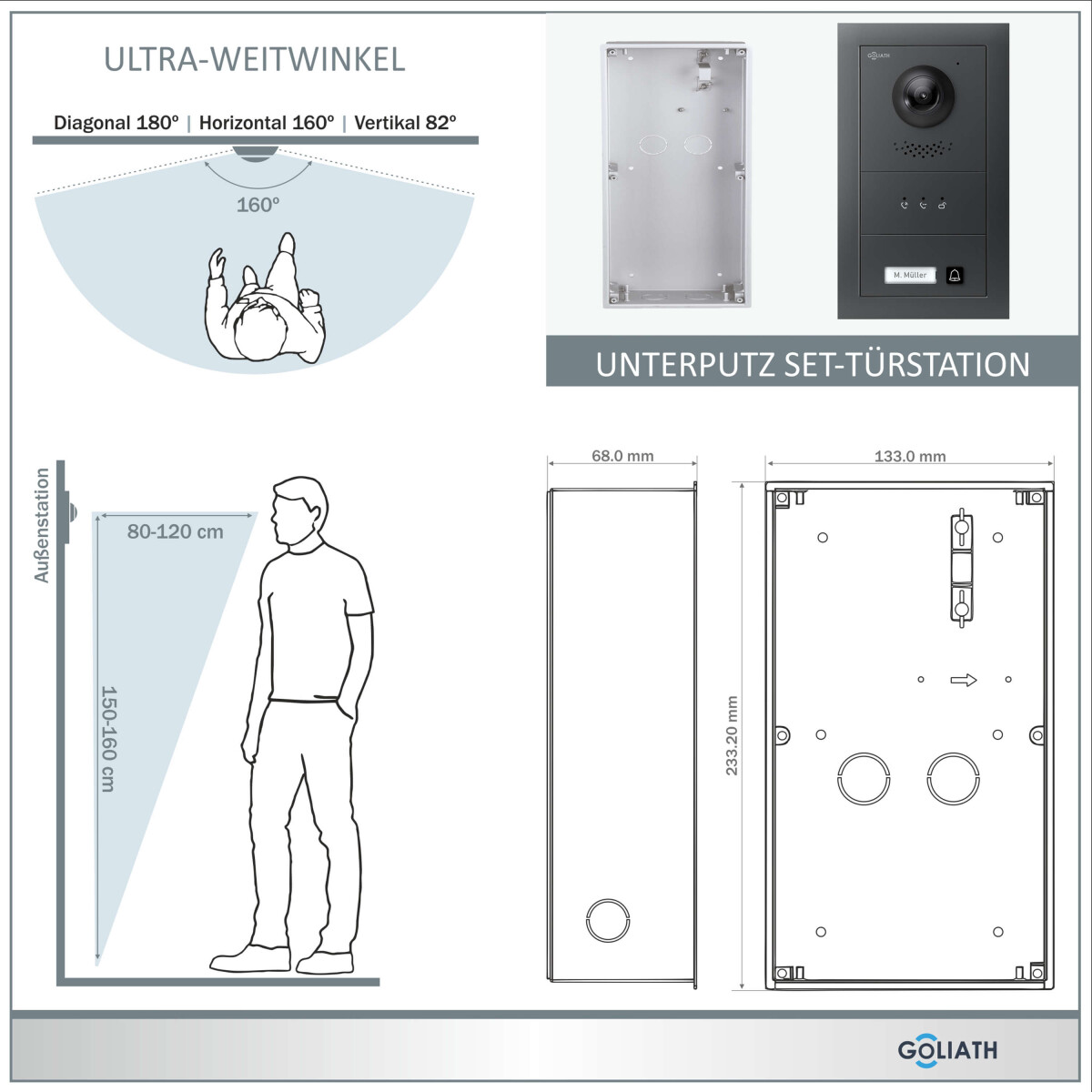 ULTRA-WEITWINKEL

Diagonal 180° | Horizontal 160° | Vertikal 82°

160°

GOLIATH

M. Müller

UNTERPUTZ SET-TÜRSTATION

Außenstation

80-120 cm

150-160 cm

68.0 mm

133.0 mm

233.20 mm

GOLIATH