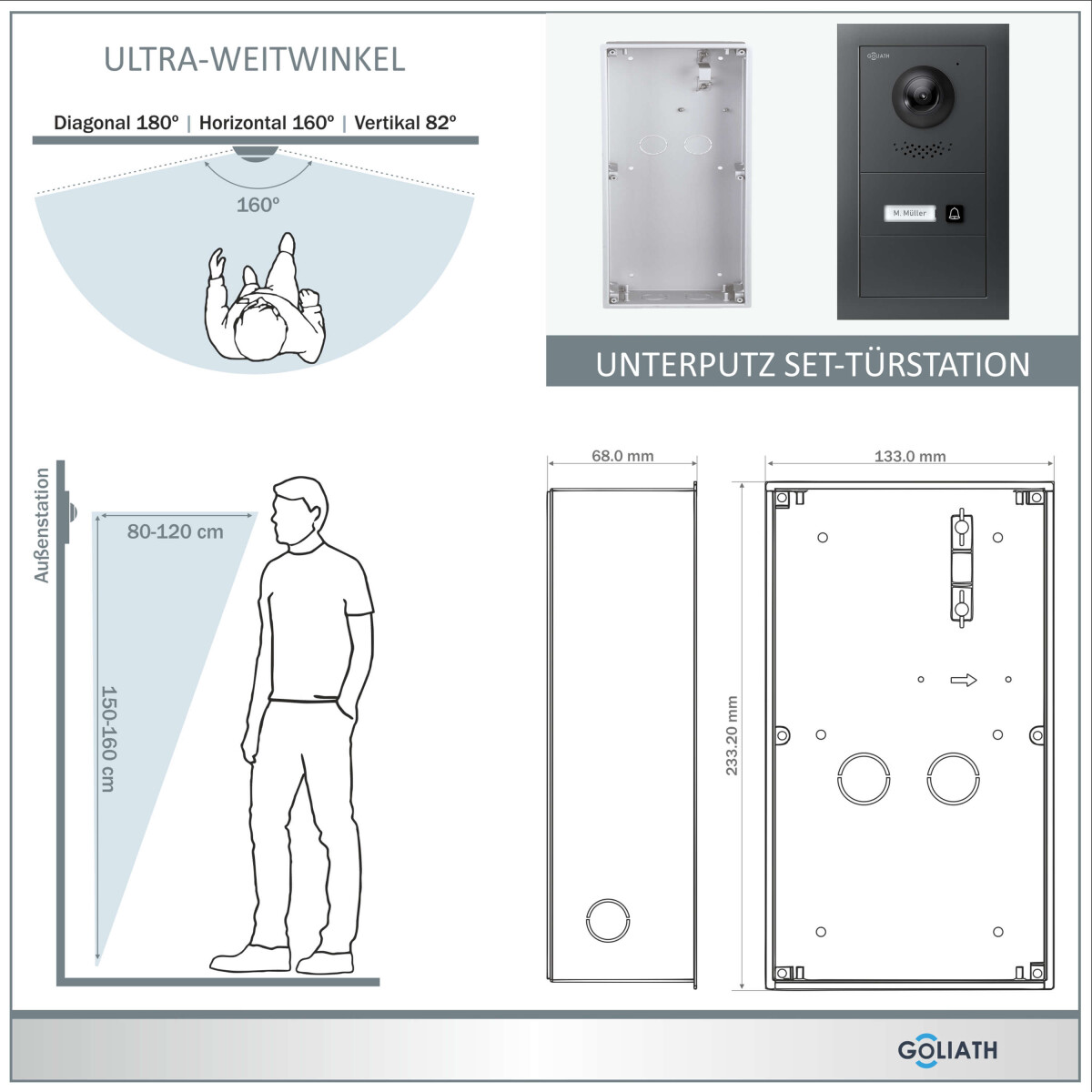 ULTRA-WEITWINKEL

Diagonal 180° | Horizontal 160° | Vertikal 82°

160°

GOLIATH

M. Müller

UNTERPUTZ SET-TÜRSTATION

Außenstation

80-120 cm

150-160 cm

68.0 mm

133.0 mm

233.20 mm

GOLIATH