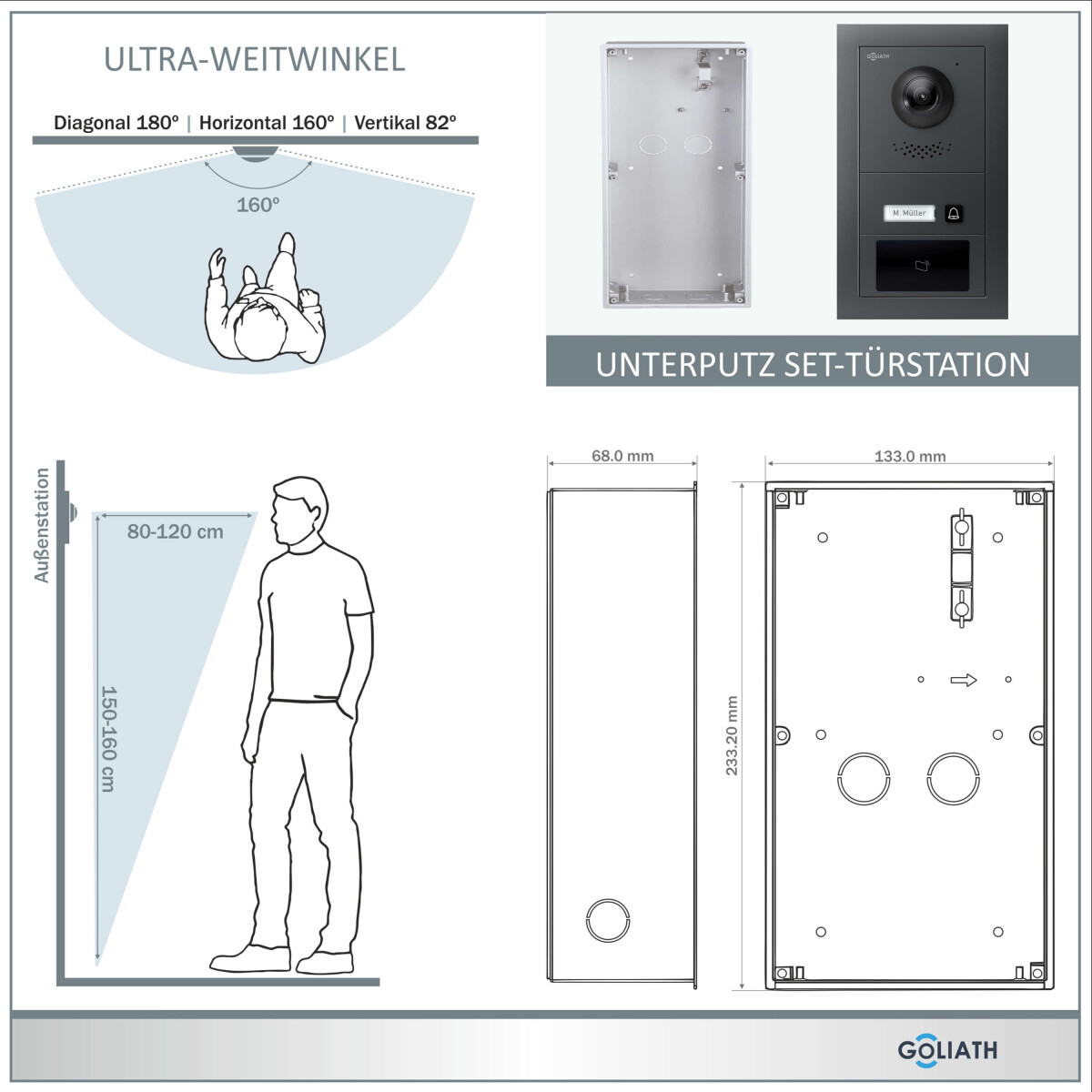 ULTRA-WEITWINKEL

Diagonal 180° | Horizontal 160° | Vertikal 82°

160°

GOLIATH

M. Müller

UNTERPUTZ SET-TÜRSTATION

Außenstation

80-120 cm

150-160 cm

68.0 mm

133.0 mm

233.20 mm

GOLIATH