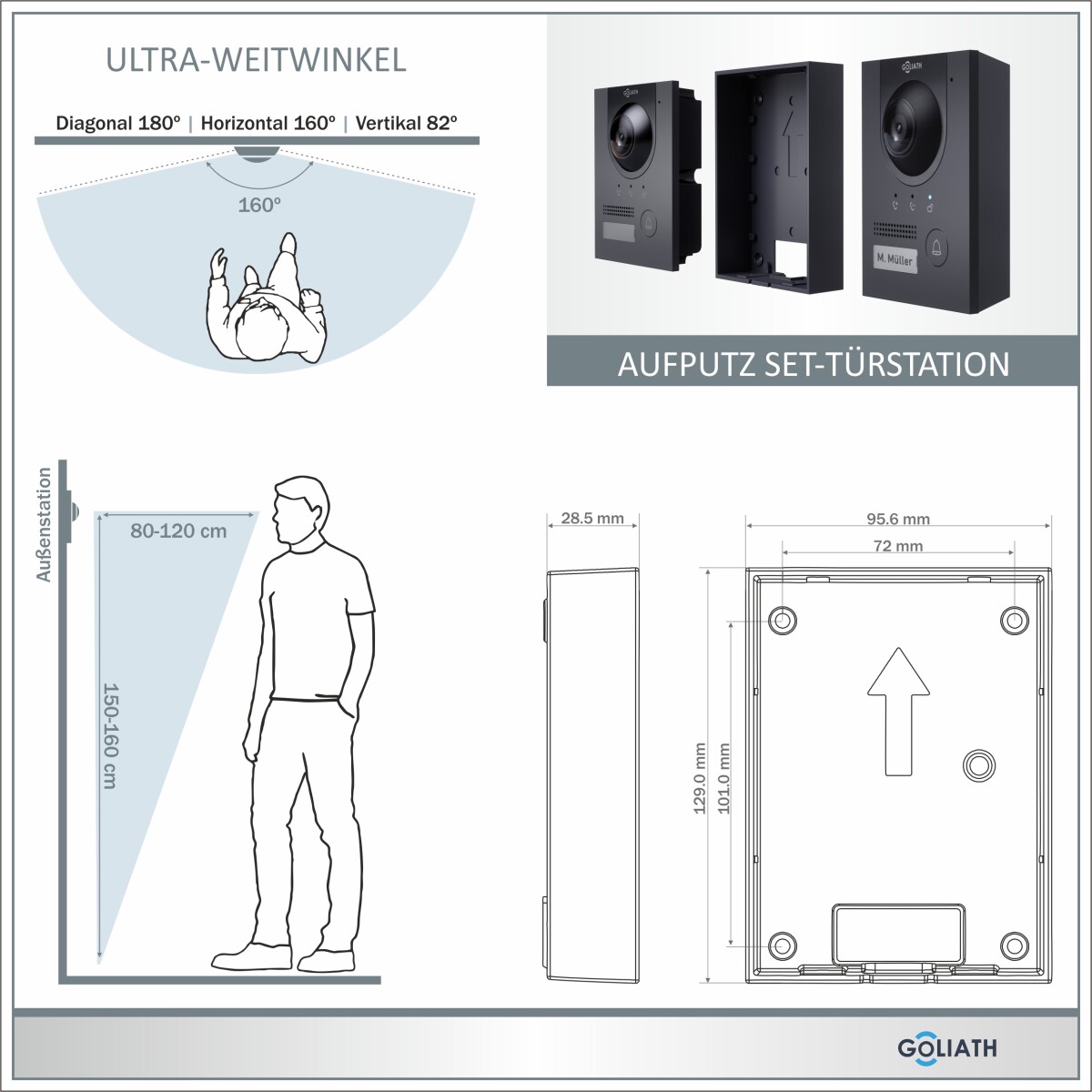 ULTRA-WEITWINKEL

Diagonal 180° | Horizontal 160° | Vertikal 82°

160°

GOLIATH

GOLIATH

M. Müller

AUFPUTZ SET-TÜRSTATION

Außenstation

80-120 cm

150-160 cm

28.5 mm

95.6 mm

72 mm

129.0 mm

101.0 mm

GOLIATH