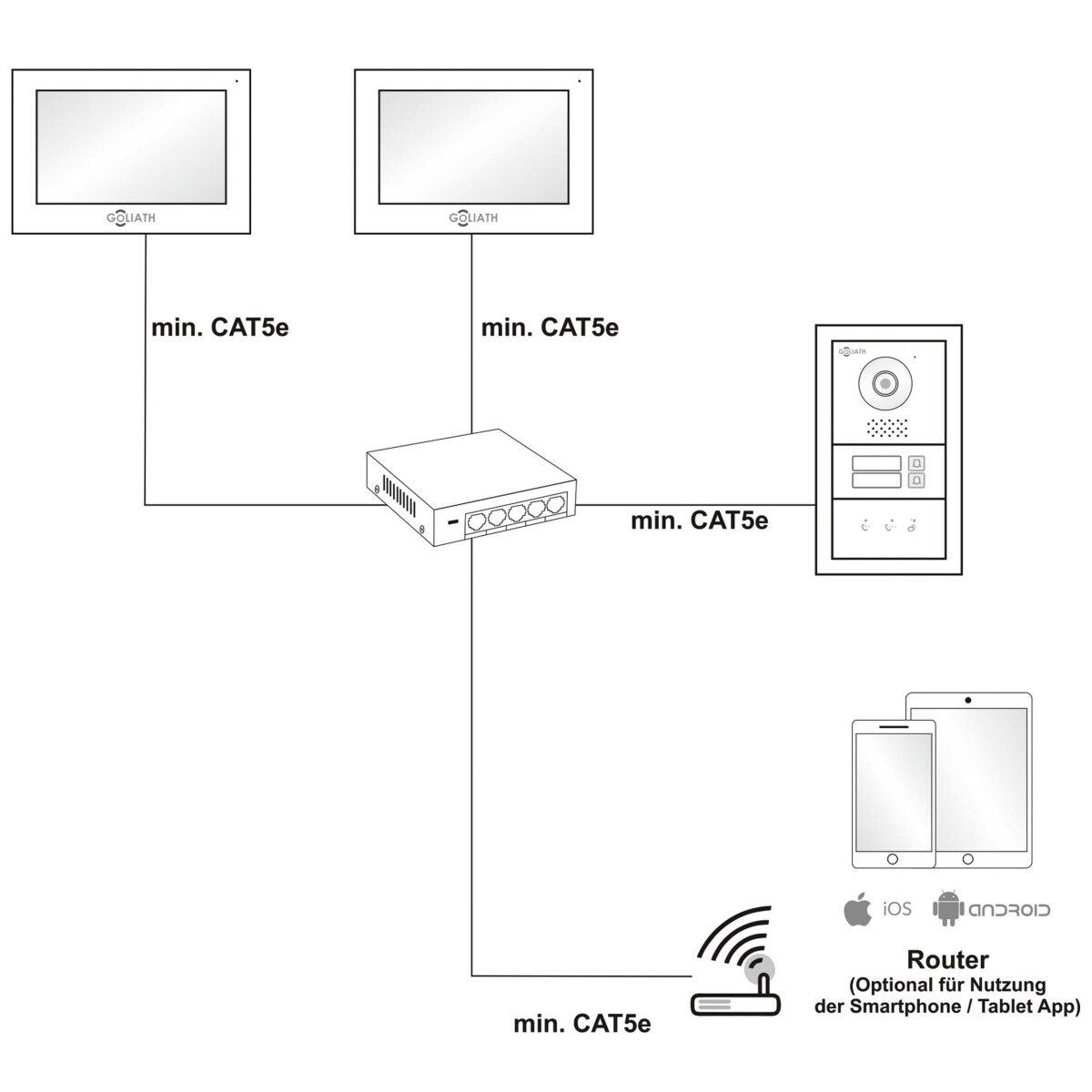 GOLIATH

GOLIATH

min. CAT5e

min. CAT5e

GOLIATH

min. CAT5e

iOS

ANDROID

Router
(Optional für Nutzung der Smartphone / Tablet App)

min. CAT5e