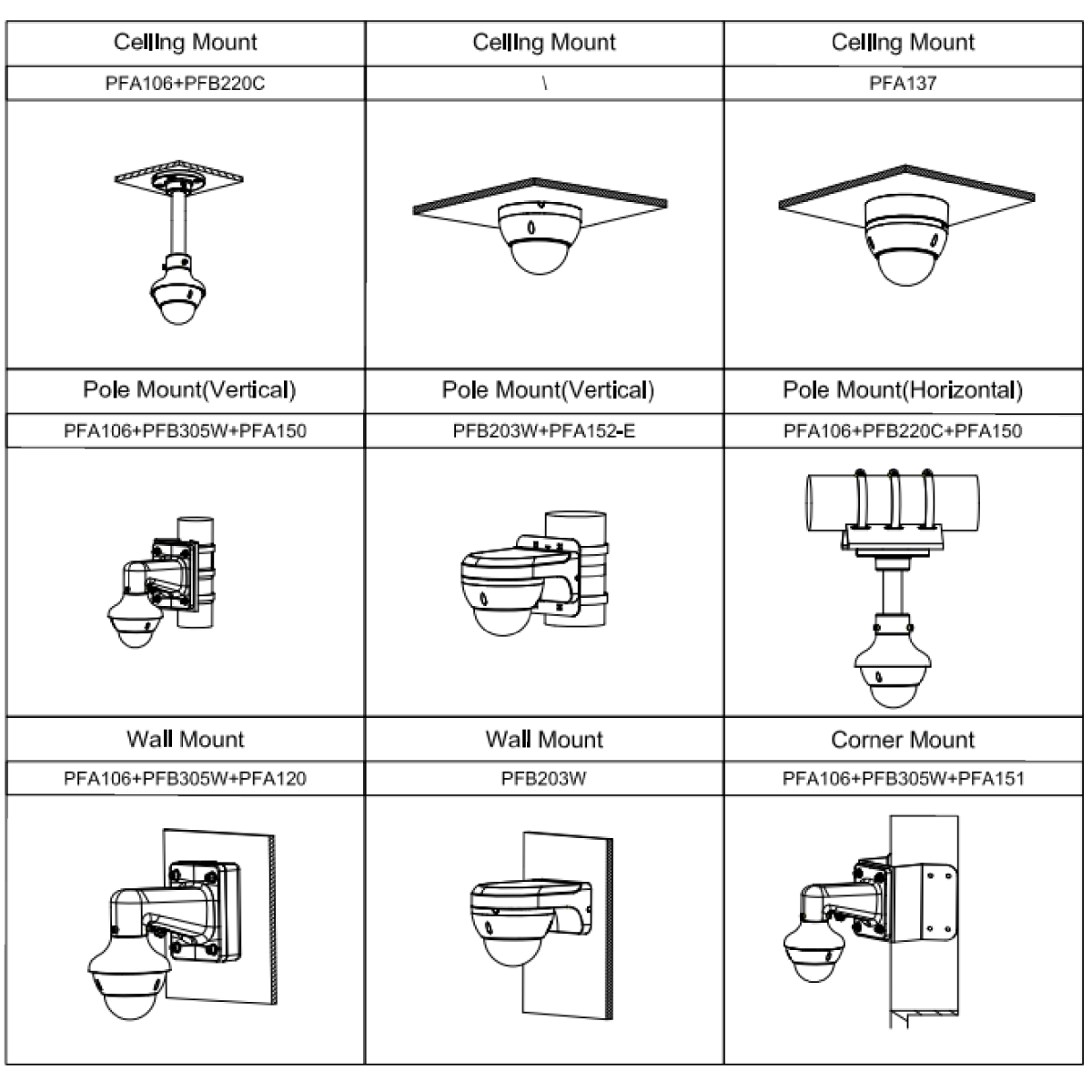 | Ceiling Mount | Ceiling Mount | Ceiling Mount |
|---|---|---|
| PFA106+PFB220C | \ | PFA137 |
| | | |
| Pole Mount(Vertical) | Pole Mount(Vertical) | Pole Mount(Horizontal) |
| PFA106+PFB305W+PFA150 | PFB203W+PFA152-E | PFA106+PFB220C+PFA150 |
| | | |
| Wall Mount | Wall Mount | Corner Mount |
| PFA106+PFB305W+PFA120 | PFB203W | PFA106+PFB305W+PFA151 |
| | | |