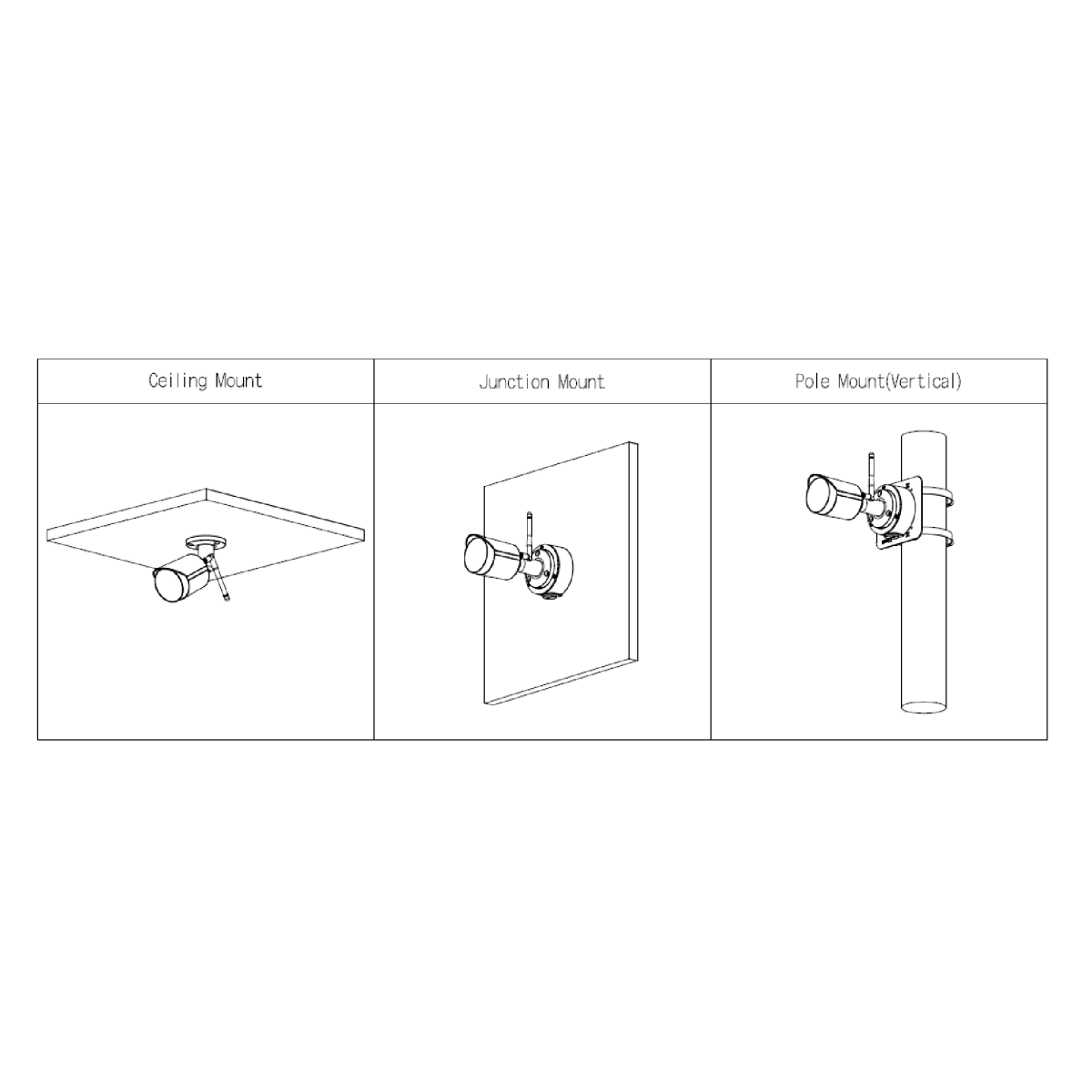 | Ceiling Mount | Junction Mount | Pole Mount(Vertical) |
|---|---|---|
| | | |