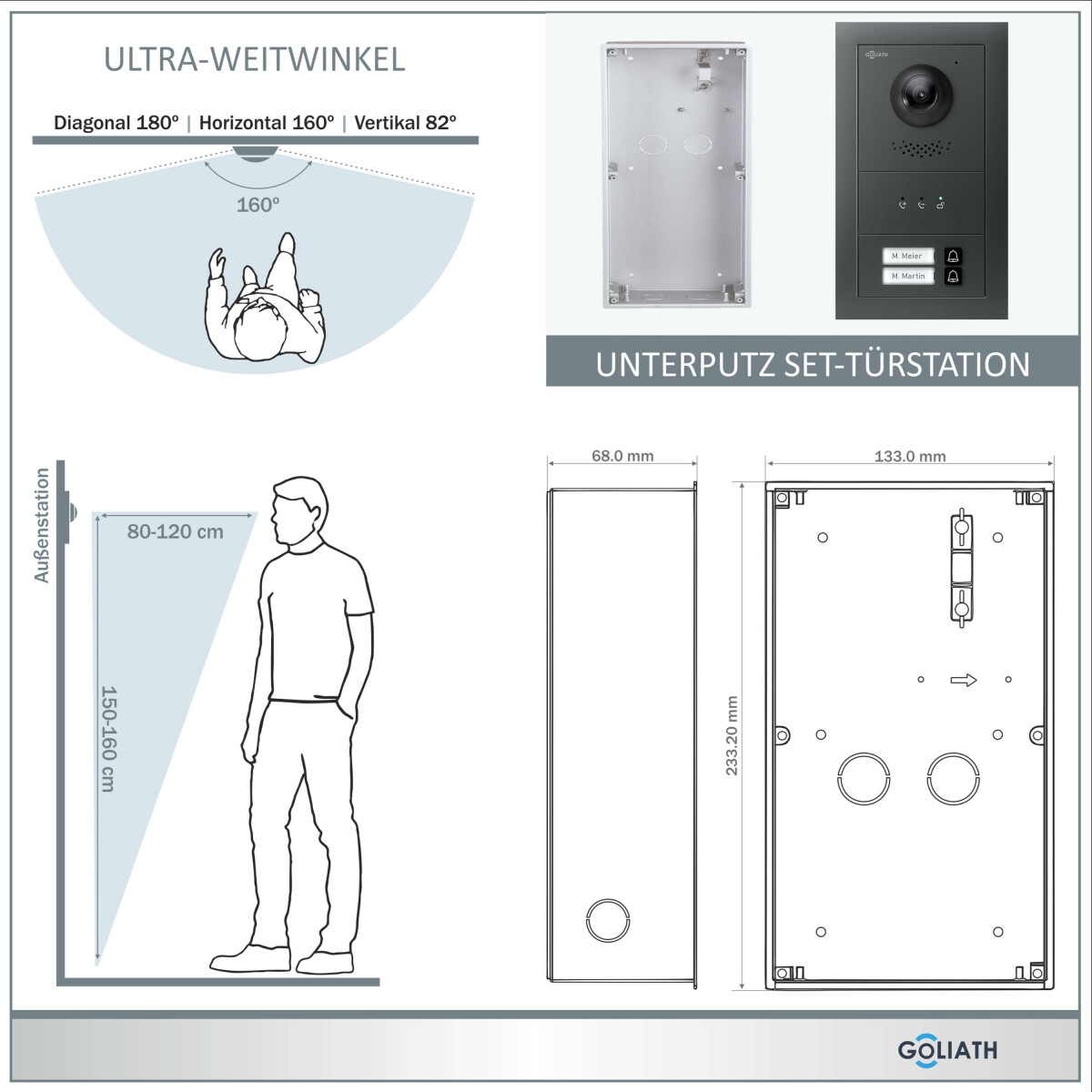 ULTRA-WEITWINKEL

Diagonal 180° | Horizontal 160° | Vertikal 82°

160°

GOLIATH

M. Meier

M. Martin

UNTERPUTZ SET-TÜRSTATION

Außenstation

80-120 cm

150-160 cm

68.0 mm

133.0 mm

233.20 mm

GOLIATH