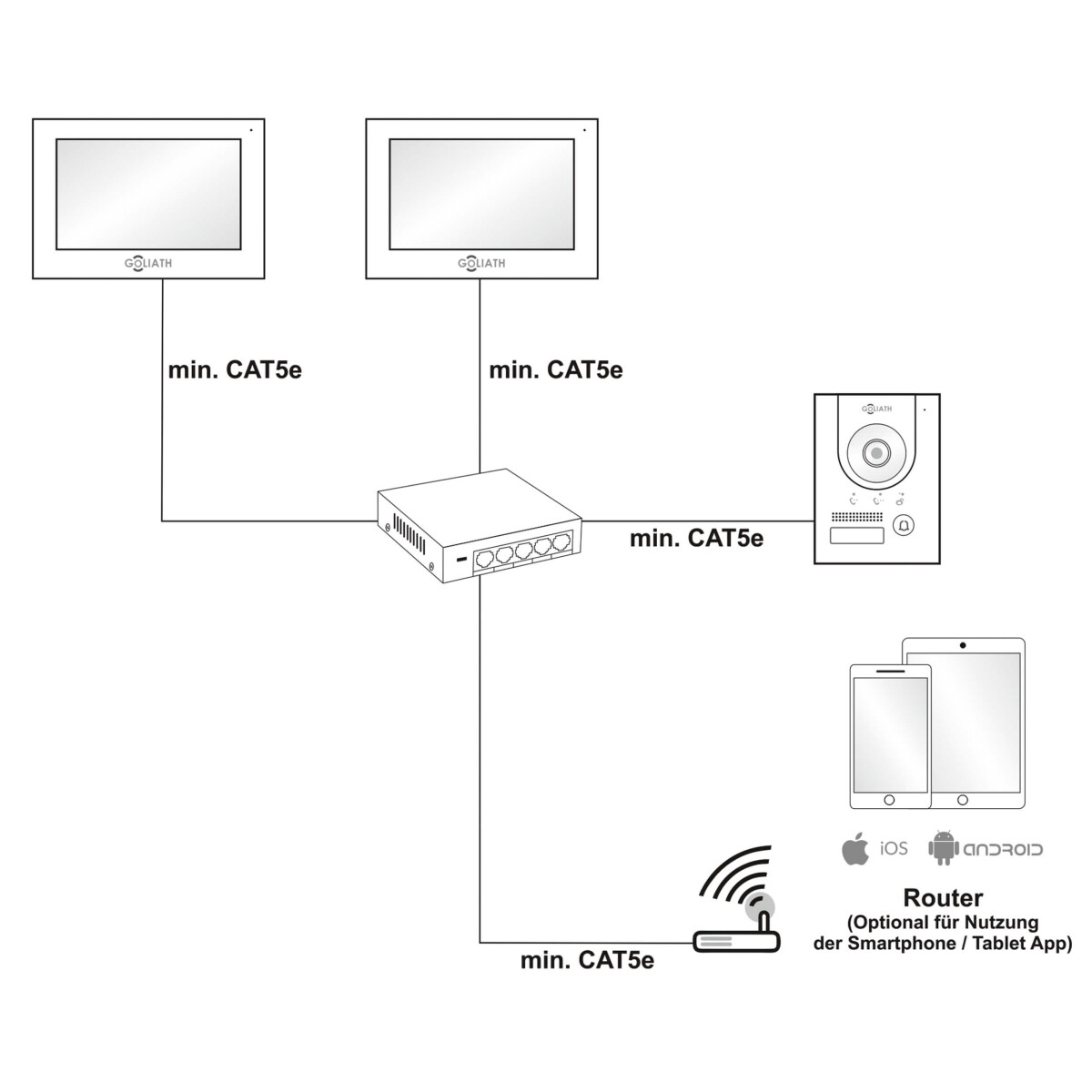 GOLIATH

GOLIATH

min. CAT5e

min. CAT5e

GOLIATH

min. CAT5e

iOS

ANDROID

Router
(Optional für Nutzung der Smartphone / Tablet App)

min. CAT5e