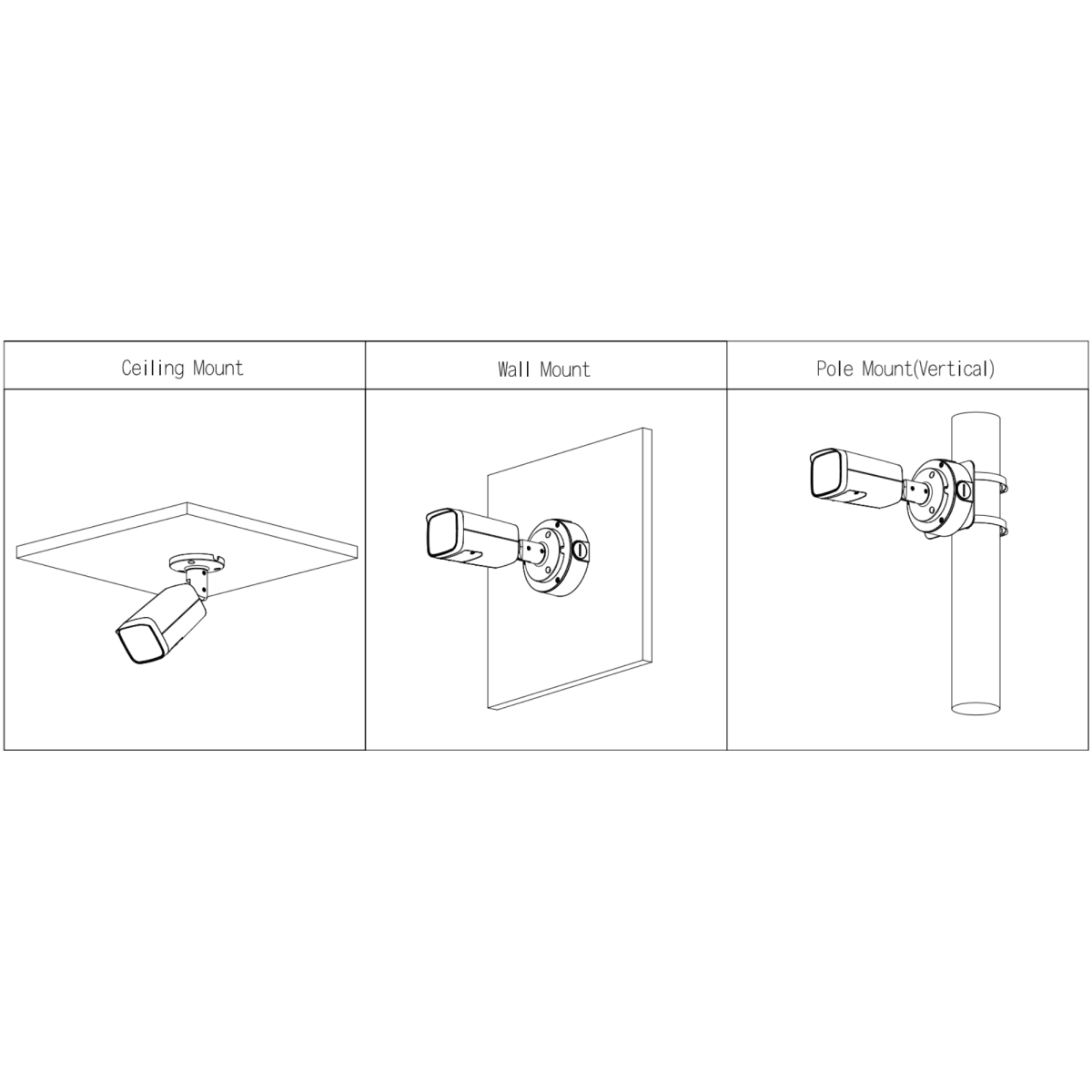 | Ceiling Mount | Wall Mount | Pole Mount(Vertical) |
|---|---|---|
| | | |