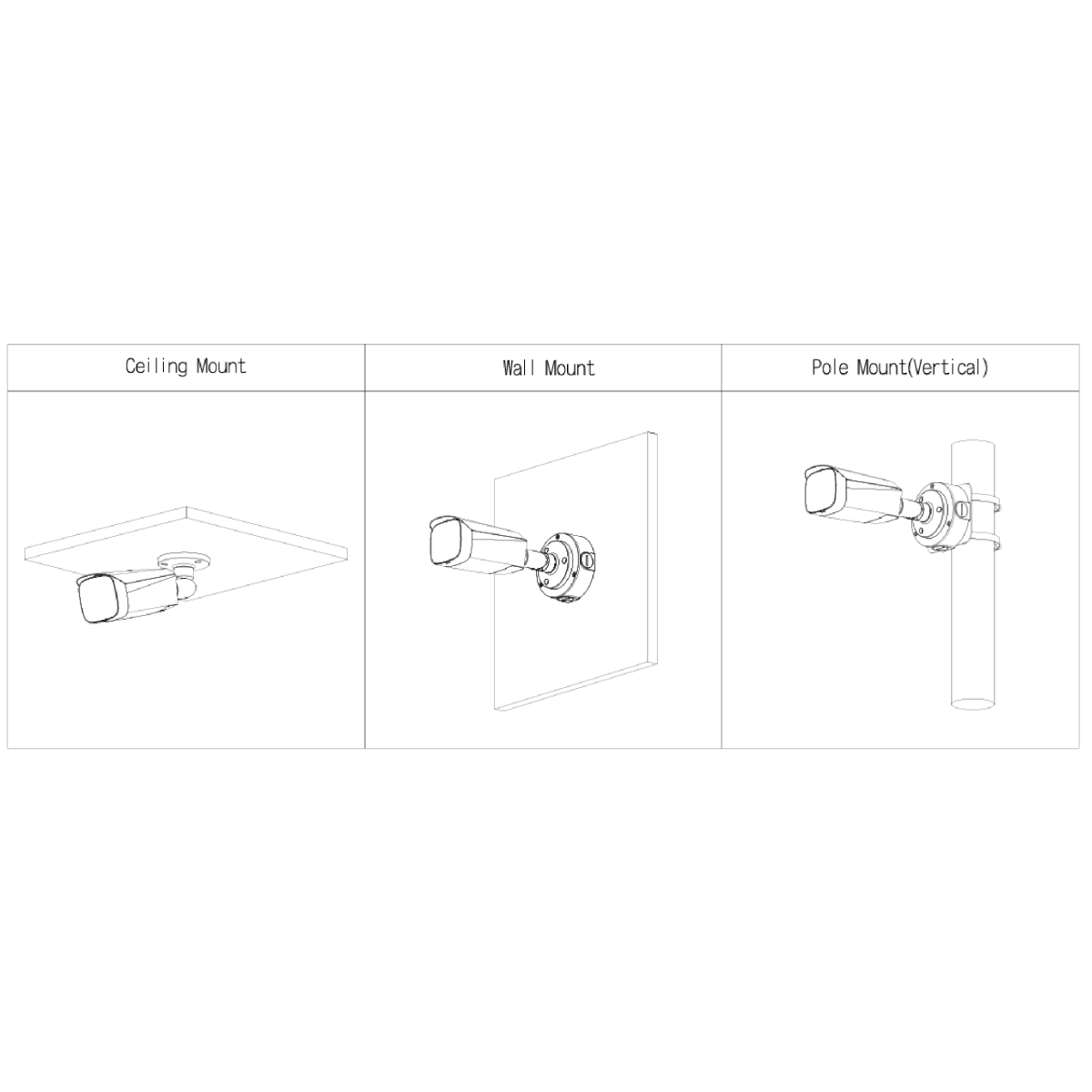 | Ceiling Mount | Wall Mount | Pole Mount(Vertical) |
|---|---|---|
| | | |