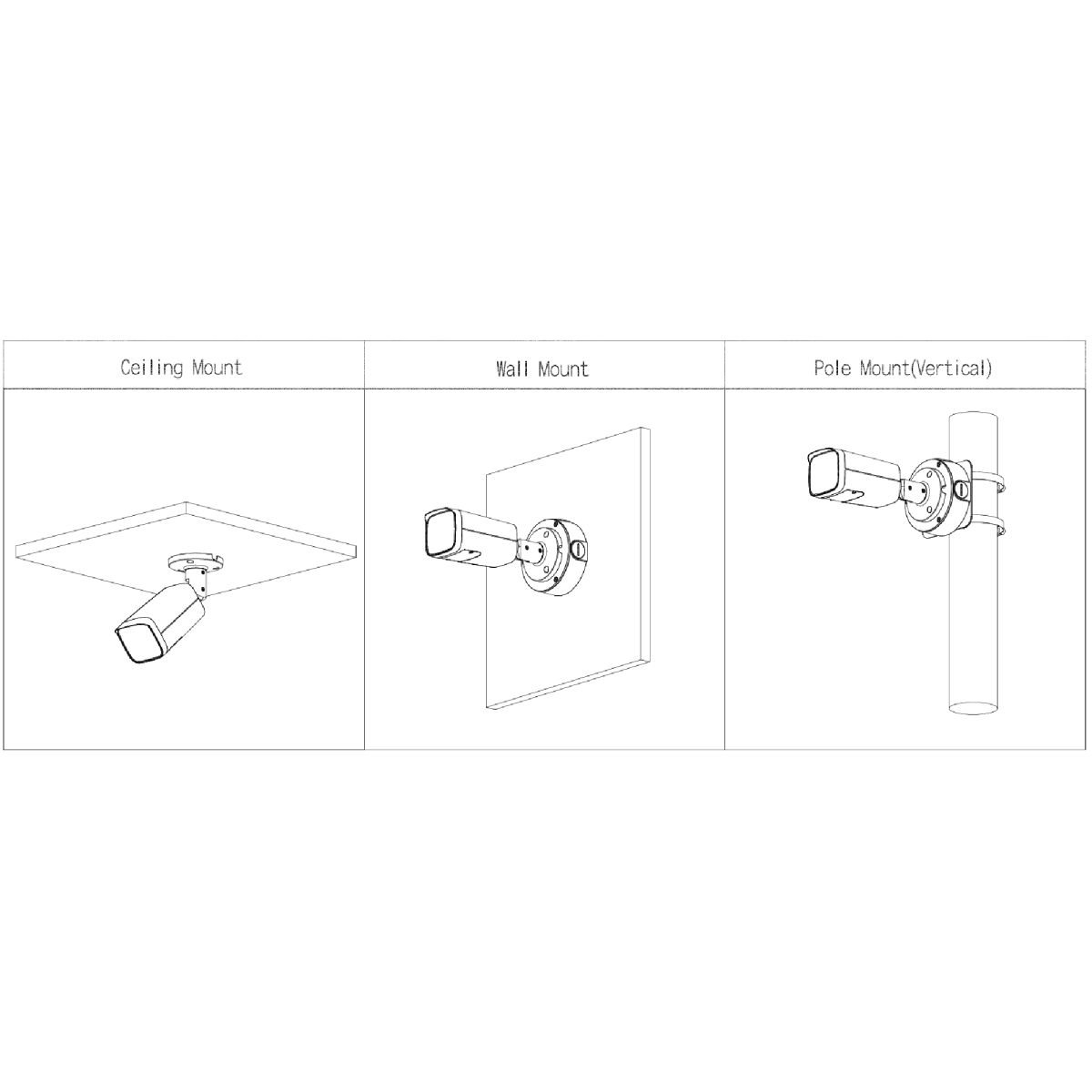 | Ceiling Mount | Wall Mount | Pole Mount(Vertical) |
|---|---|---|
| | | |