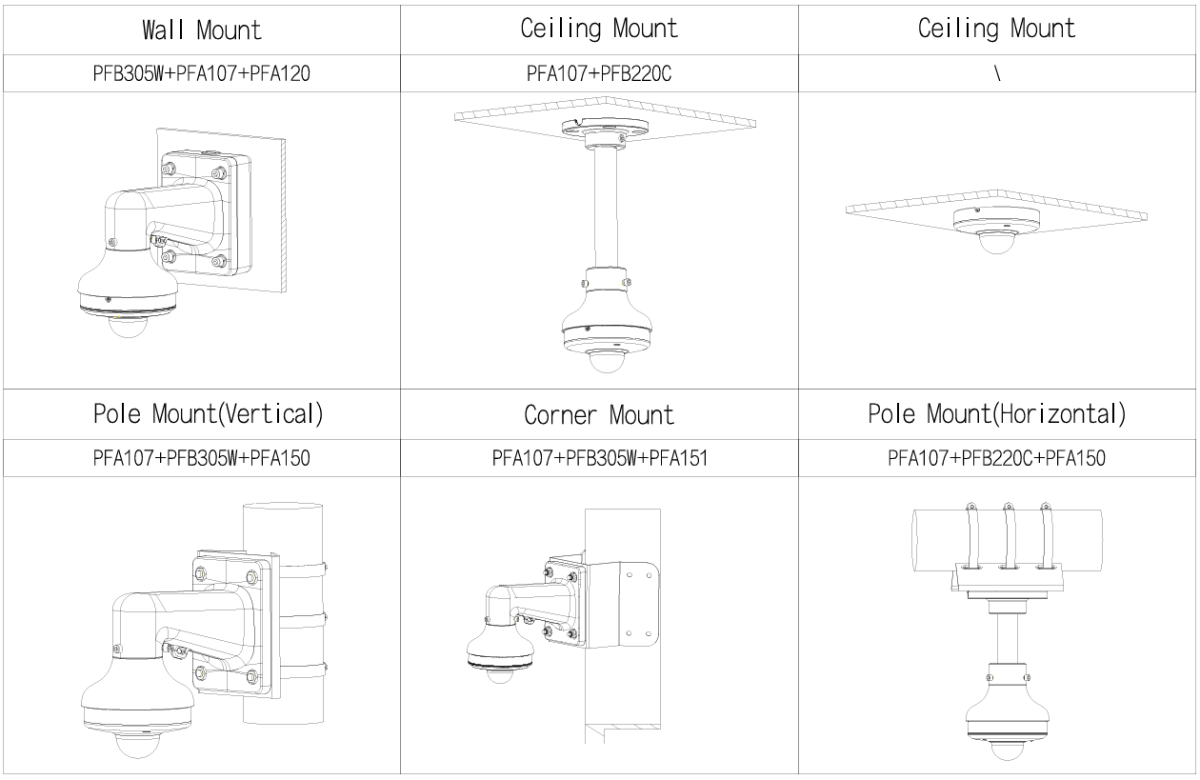 | Wall Mount | Ceiling Mount | Ceiling Mount |
|---|---|---|
| PFB305W+PFA107+PFA120 | PFA107+PFB220C | \ |
| | | |
| Pole Mount(Vertical) | Corner Mount | Pole Mount(Horizontal) |
| PFA107+PFB305W+PFA150 | PFA107+PFB305W+PFA151 | PFA107+PFB220C+PFA150 |
| | | |