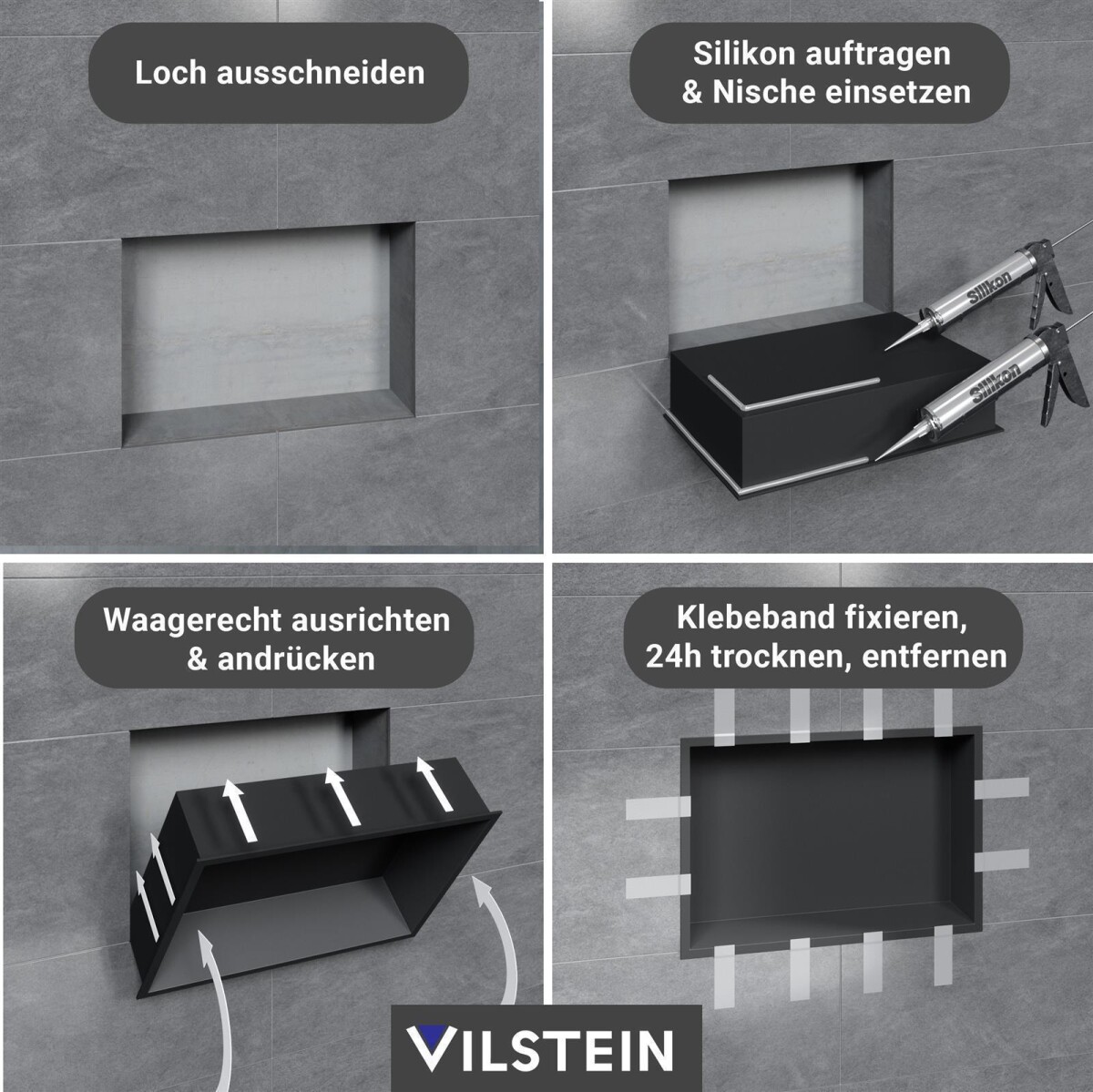 Loch ausschneiden

Silikon auftragen & Nische einsetzen

Silikon

Silikon

Waagerecht ausrichten & andrücken

Klebeband fixieren, 24h trocknen, entfernen

VILSTEIN