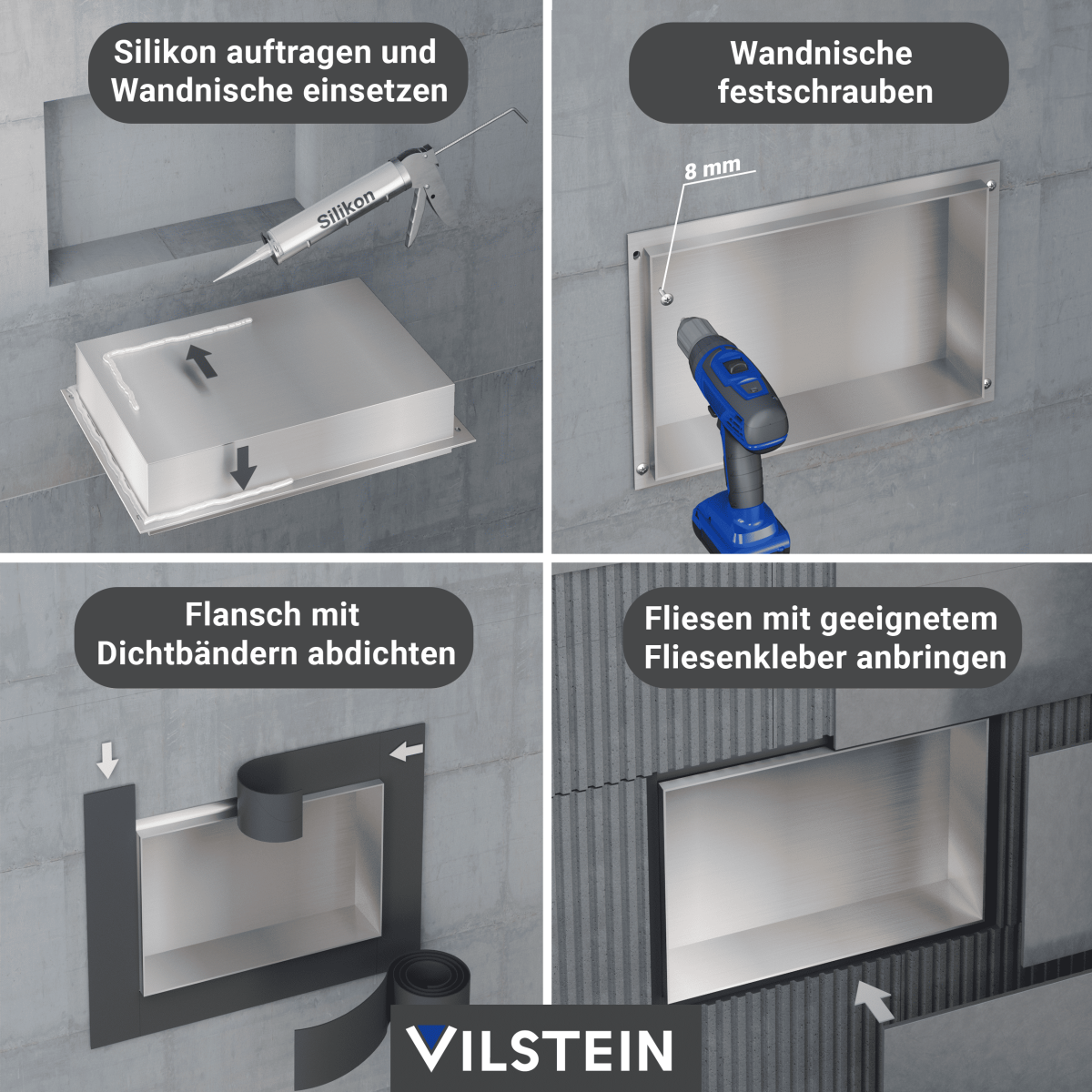 Silikon auftragen und Wandnische einsetzen

Silikon

Wandnische festschrauben

8 mm

Flansch mit Dichtbändern abdichten

Fliesen mit geeignetem Fliesenkleber anbringen

VILSTEIN